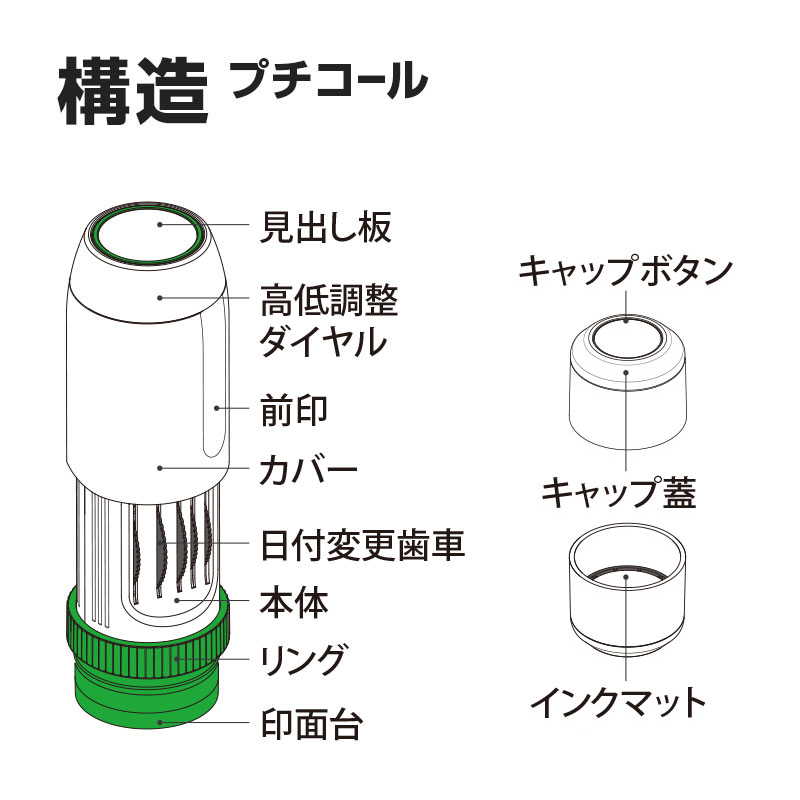 構造 プチコール

見出し板

高低調整ダイヤル

前印

カバー

日付変更歯車

本体

リング

印面台

キャップボタン

キャップ蓋

インクマット