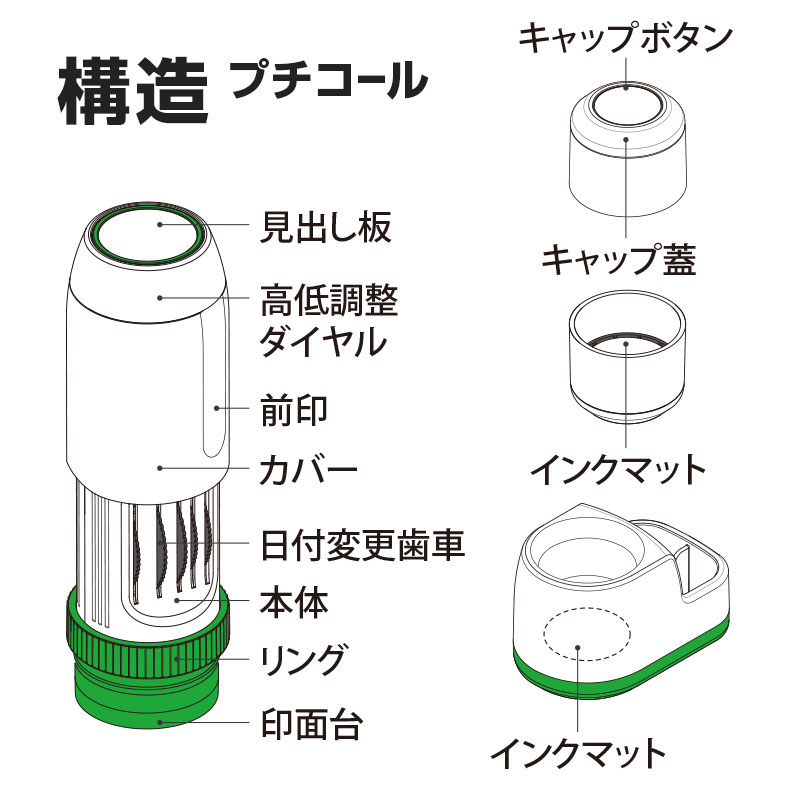 構造 プチコール

見出し板
高低調整ダイヤル
前印
カバー
日付変更歯車
本体
リング
印面台

キャップボタン
キャップ蓋
インクマット
インクマット